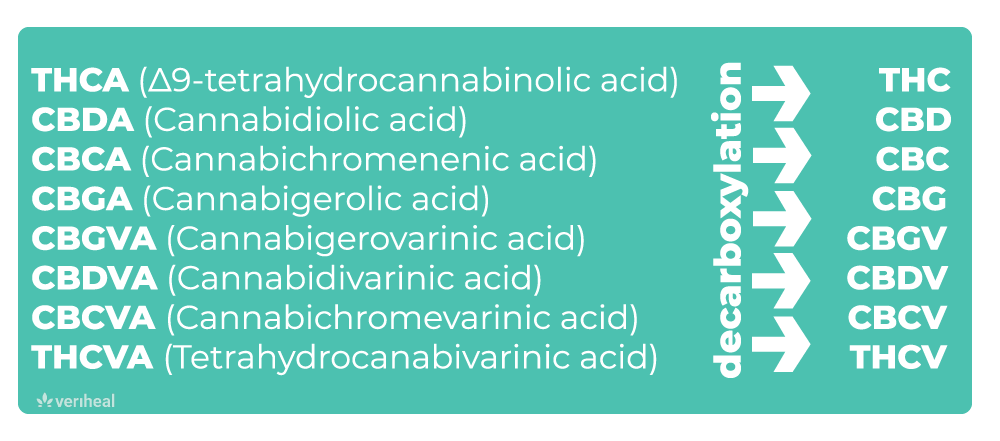 THCA (Δ9-tetrahydrocannabinolic acid)
CBDA (Cannabidiolic acid)
CBCA (Cannabichromenenic acid)
CBGA (Cannabigerolic acid)
CBGVA (Cannabigerovarinic acid)
CBDVA (Cannabidivarinic acid)
CBCVA (Cannabichromevarinic acid)
THCVA (Tetrahydrocanabivarinic acid)

decarboxylation

THC
CBD
CBC
CBG
CBGV
CBDV
CBCV
THCV

veriheal