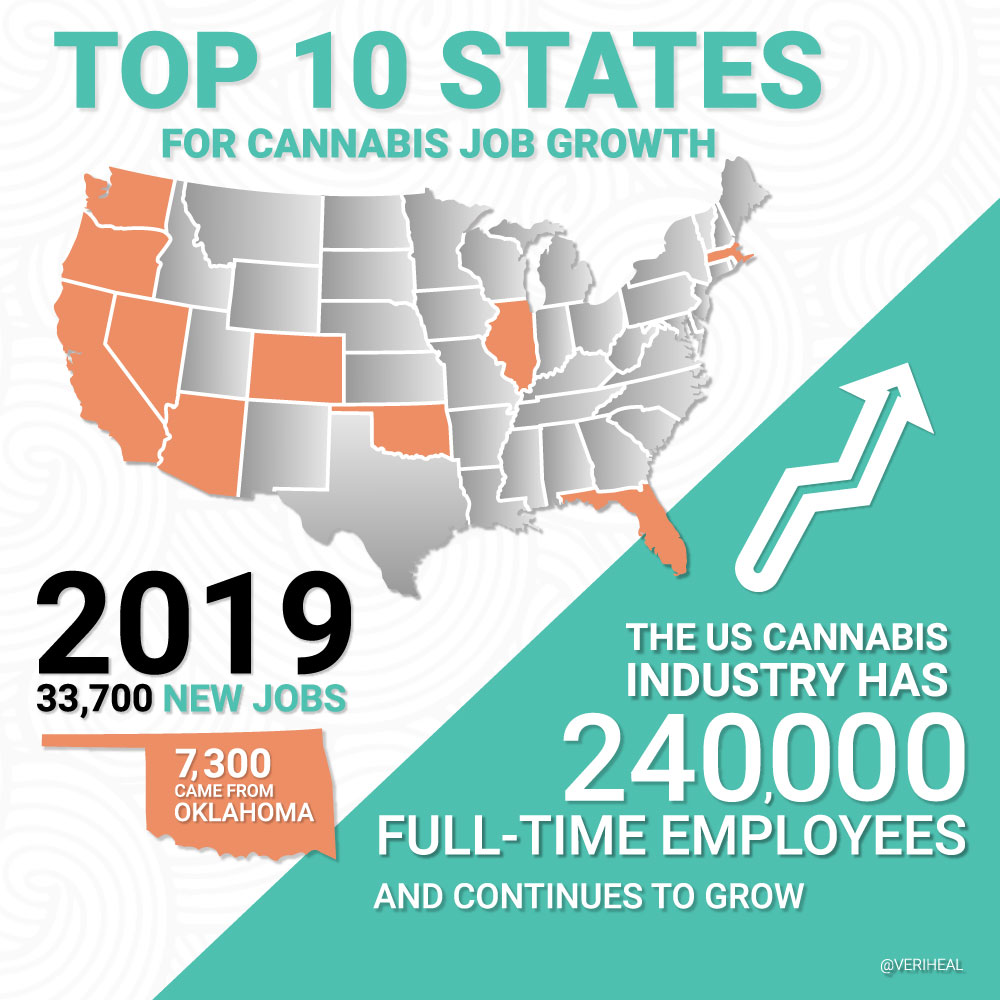 TOP 10 STATES
FOR CANNABIS JOB GROWTH

2019
33,700 NEW JOBS

7,300
CAME FROM
OKLAHOMA

THE US CANNABIS INDUSTRY HAS
240,000
FULL-TIME EMPLOYEES
AND CONTINUES TO GROW

@VERIHEAL