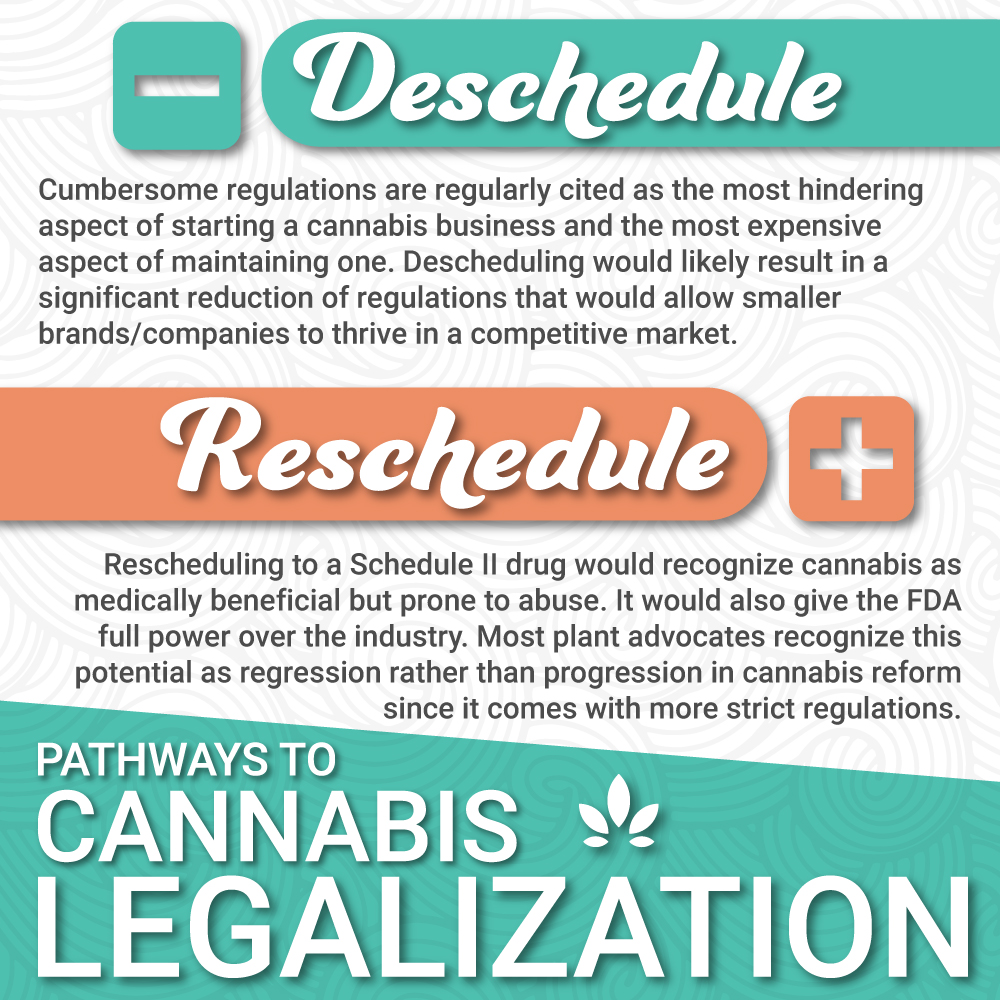 Deschedule

Cumbersome regulations are regularly cited as the most hindering aspect of starting a cannabis business and the most expensive aspect of maintaining one. Descheduling would likely result in a significant reduction of regulations that would allow smaller brands/companies to thrive in a competitive market.

Reschedule

Rescheduling to a Schedule II drug would recognize cannabis as medically beneficial but prone to abuse. It would also give the FDA full power over the industry. Most plant advocates recognize this potential as regression rather than progression in cannabis reform since it comes with more strict regulations.

PATHWAYS TO
CANNABIS
LEGALIZATION