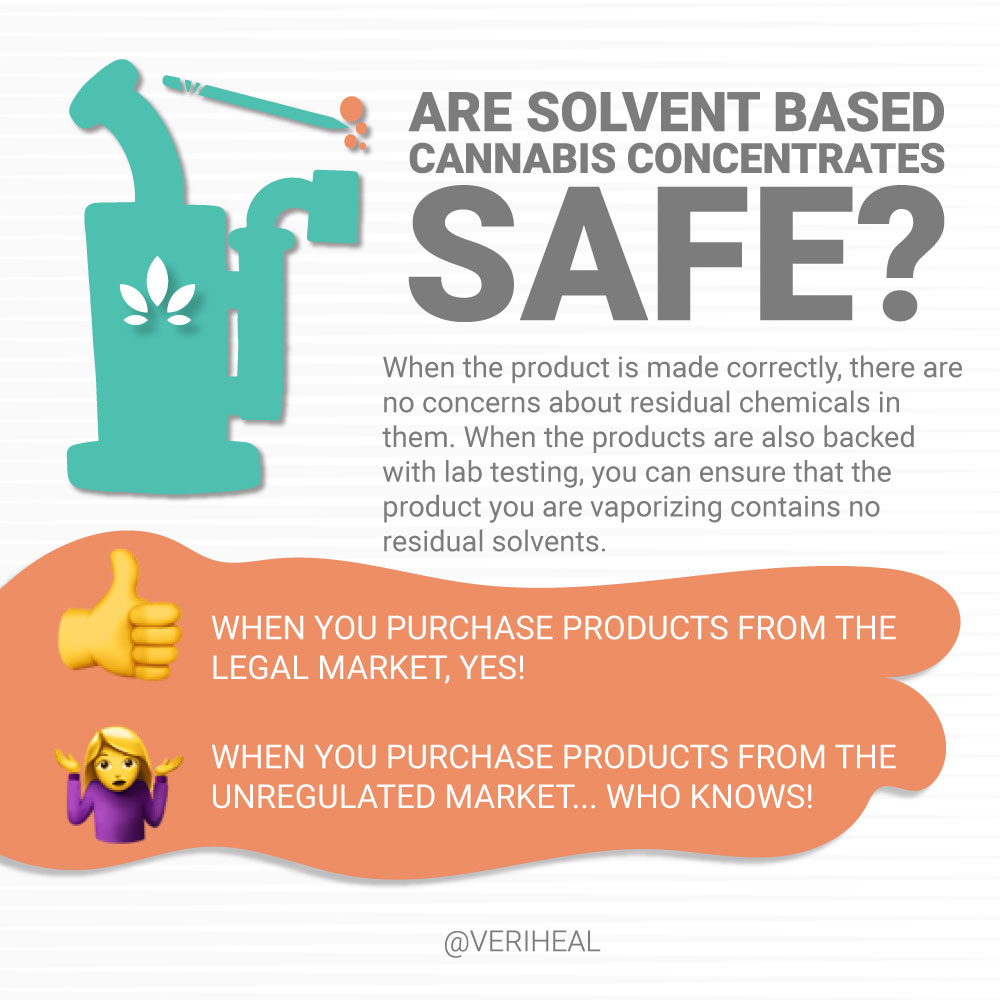 ARE SOLVENT BASED CANNABIS CONCENTRATES SAFE?

When the product is made correctly, there are no concerns about residual chemicals in them. When the products are also backed with lab testing, you can ensure that the product you are vaporizing contains no residual solvents.

WHEN YOU PURCHASE PRODUCTS FROM THE LEGAL MARKET, YES!

WHEN YOU PURCHASE PRODUCTS FROM THE UNREGULATED MARKET... WHO KNOWS!

@VERIHEAL