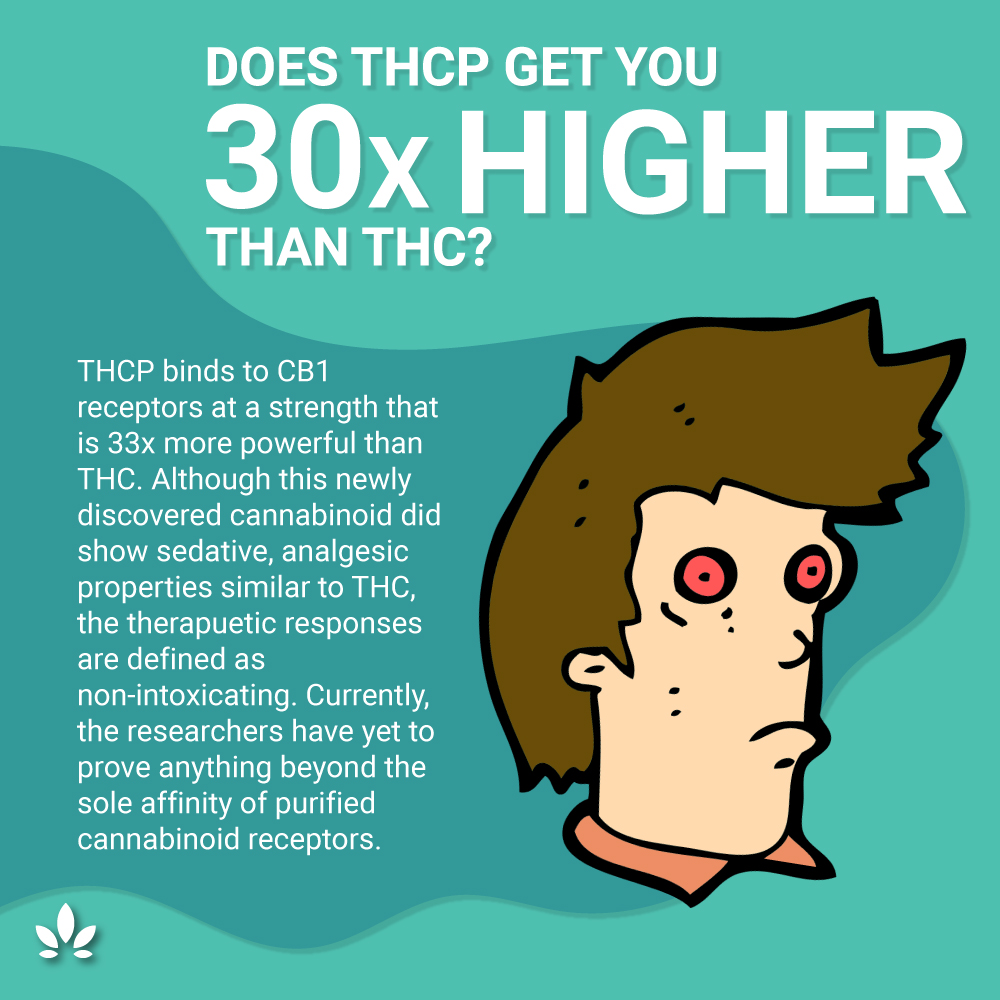 DOES THCP GET YOU
30x HIGHER
THAN THC?

THCP binds to CB1 receptors at a strength that is 33x more powerful than THC. Although this newly discovered cannabinoid did show sedative, analgesic properties similar to THC, the therapuetic responses are defined as non-intoxicating. Currently, the researchers have yet to prove anything beyond the sole affinity of purified cannabinoid receptors.